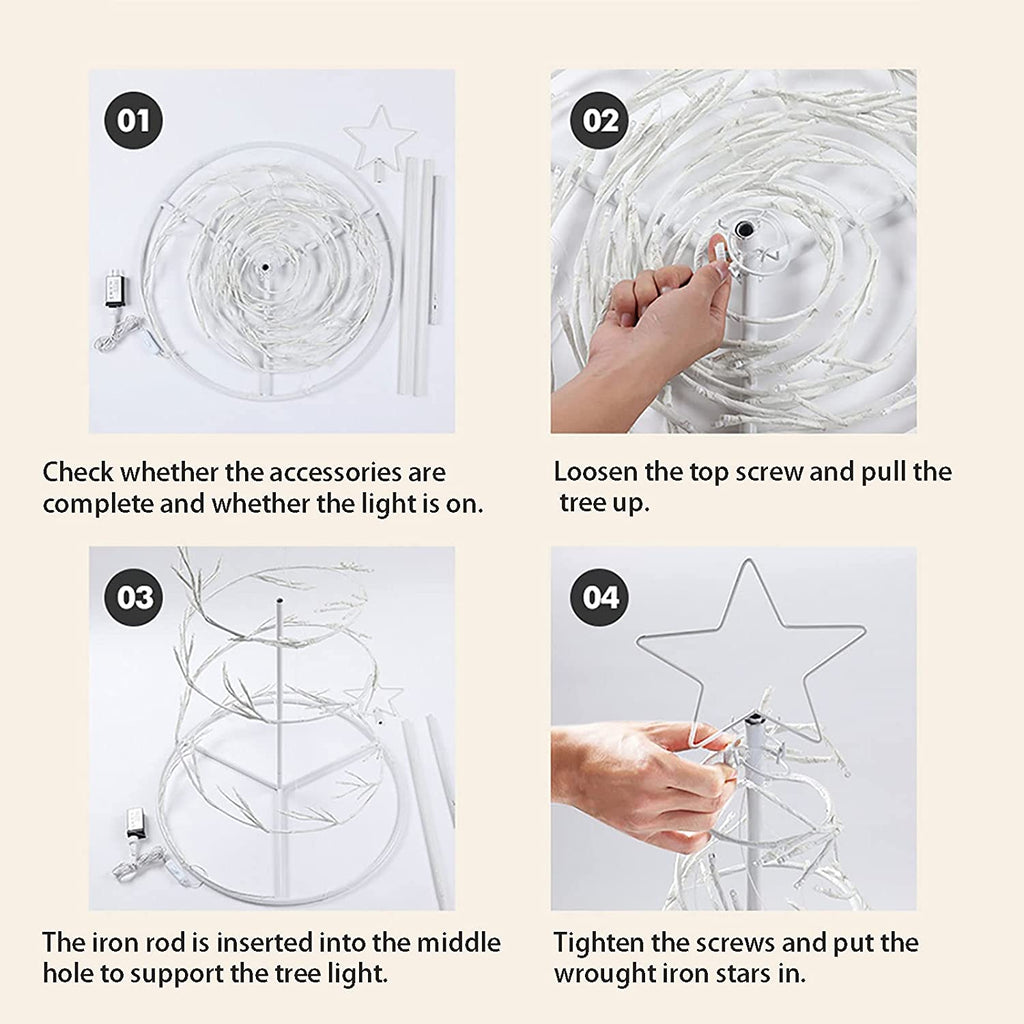 01

Check whether the accessories are complete and whether the light is on.

02

Loosen the top screw and pull the tree up.

03

The iron rod is inserted into the middle hole to support the tree light.

04

Tighten the screws and put the wrought iron stars in.