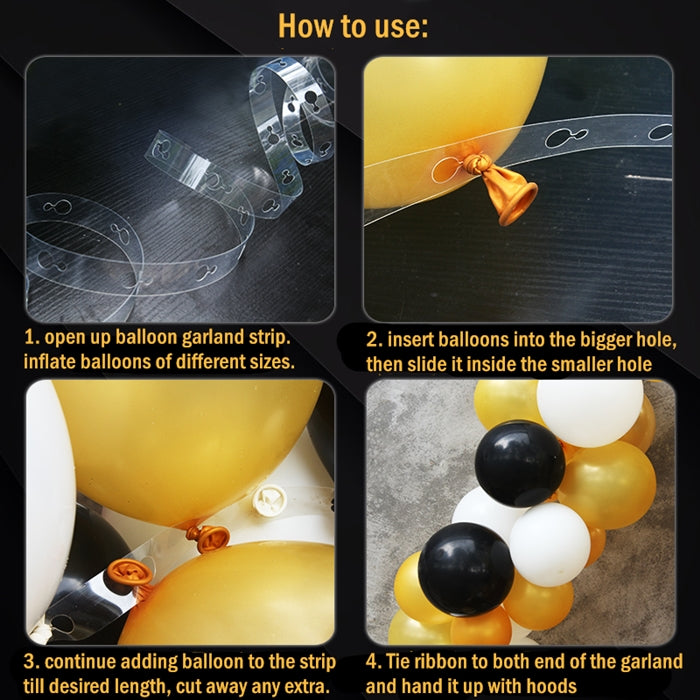 How to use:

1. open up balloon garland strip. inflate balloons of different sizes.

2. insert balloons into the bigger hole, then slide it inside the smaller hole

3. continue adding balloon to the strip till desired length, cut away any extra.

4. Tie ribbon to both end of the garland and hand it up with hoods