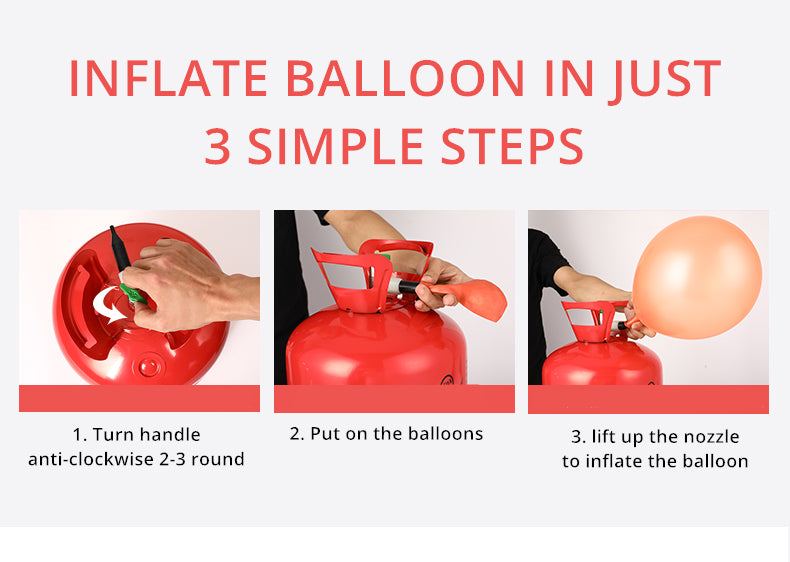 INFLATE BALLOON IN JUST 3 SIMPLE STEPS

1. Turn handle anti-clockwise 2-3 round

2. Put on the balloons

3. lift up the nozzle to inflate the balloon