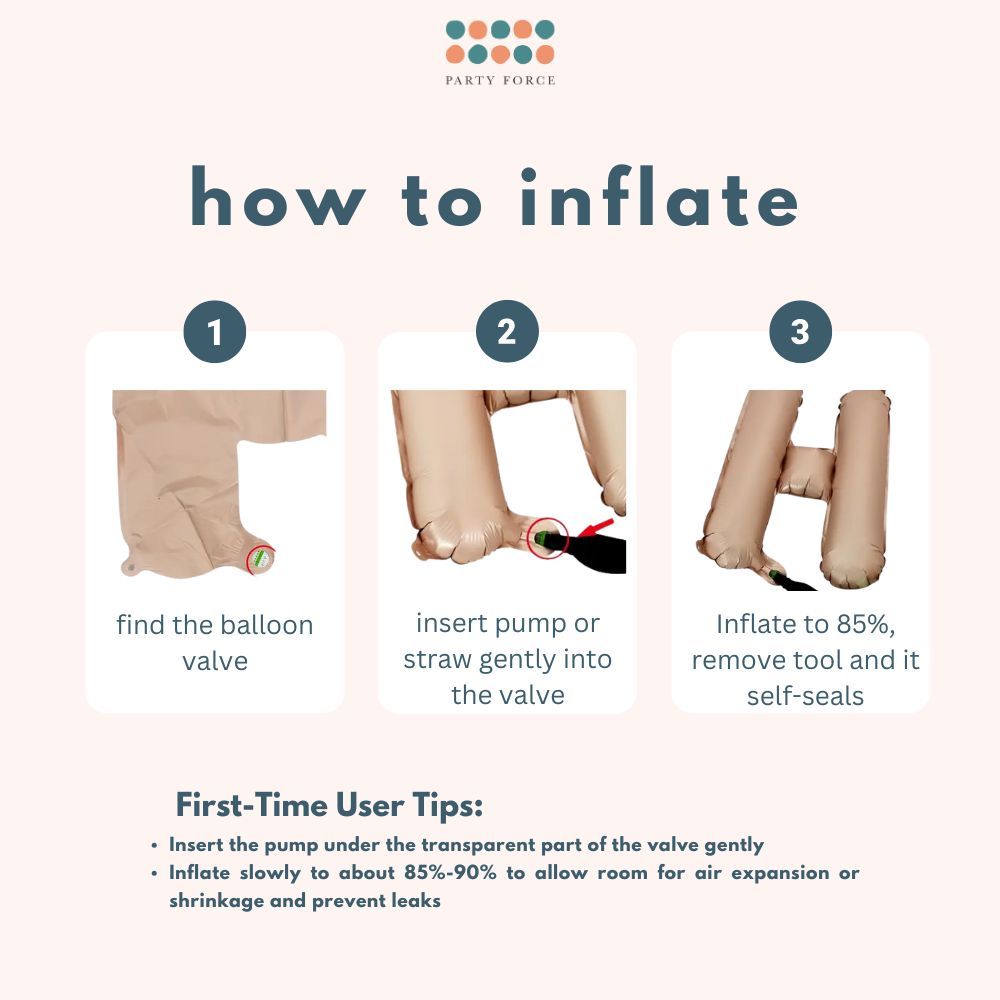 PARTY FORCE

how to inflate

1

find the balloon valve

2

insert pump or straw gently into the valve

3

Inflate to 85%, remove tool and it self-seals

First-Time User Tips:

• Insert the pump under the transparent part of the valve gently
• Inflate slowly to about 85%-90% to allow room for air expansion or shrinkage and prevent leaks