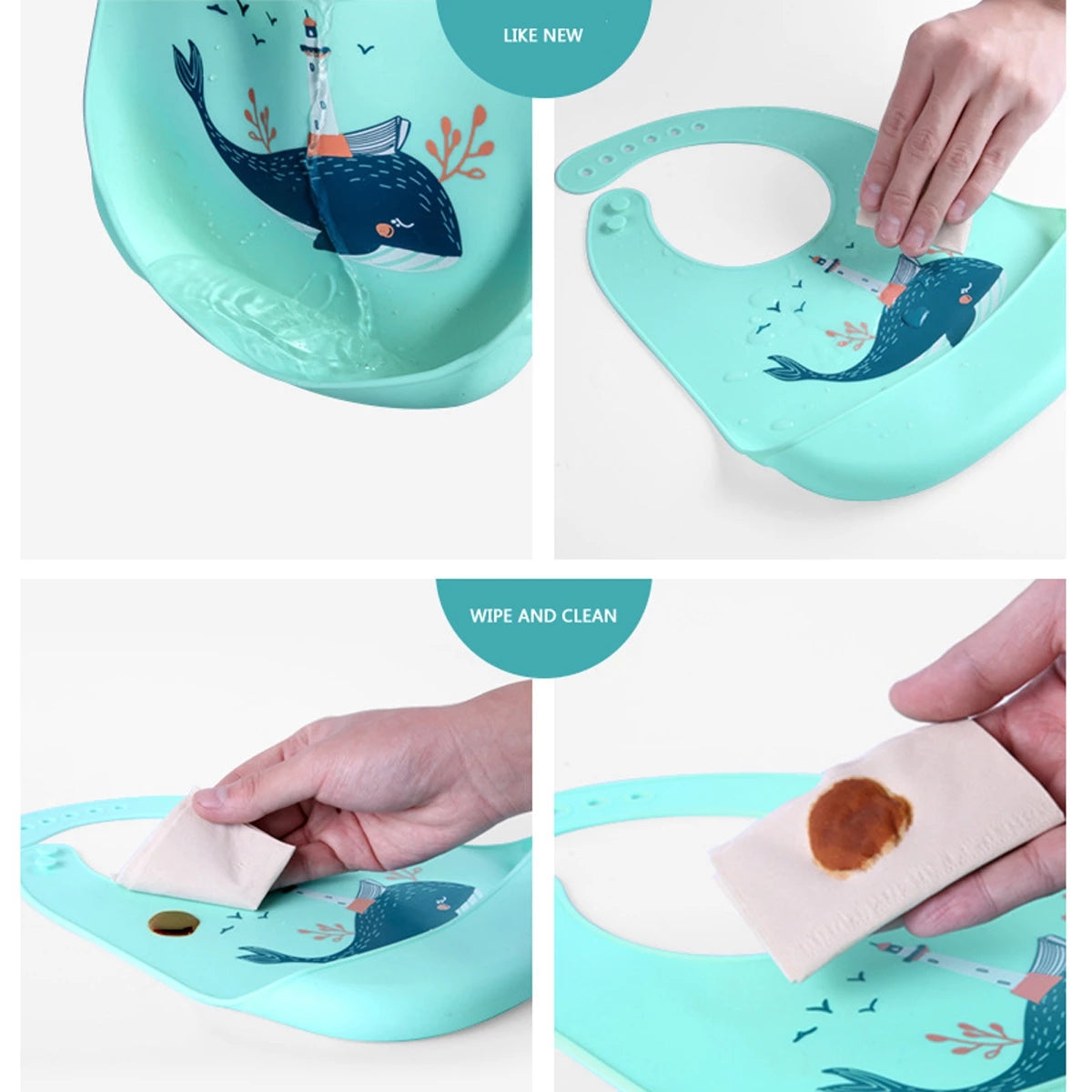 LIKE NEW

WIPE AND CLEAN