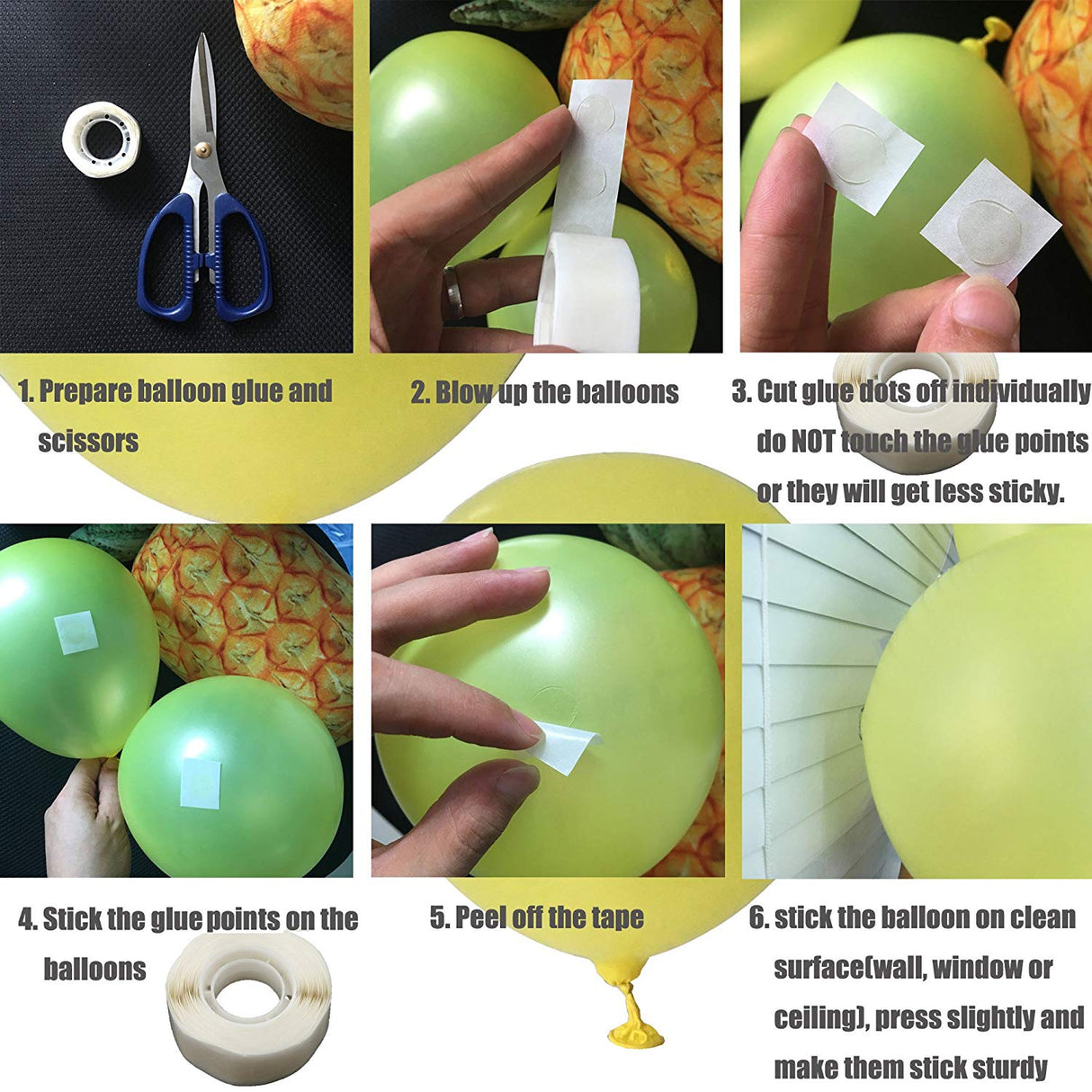 1. Prepare balloon glue and scissors

2. Blow up the balloons

3. Cut glue dots off individually do NOT touch the glue points or they will get less sticky.

4. Stick the glue points on the balloons

5. Peel off the tape

6. stick the balloon on clean surface(wall, window or ceiling), press slightly and make them stick sturdy