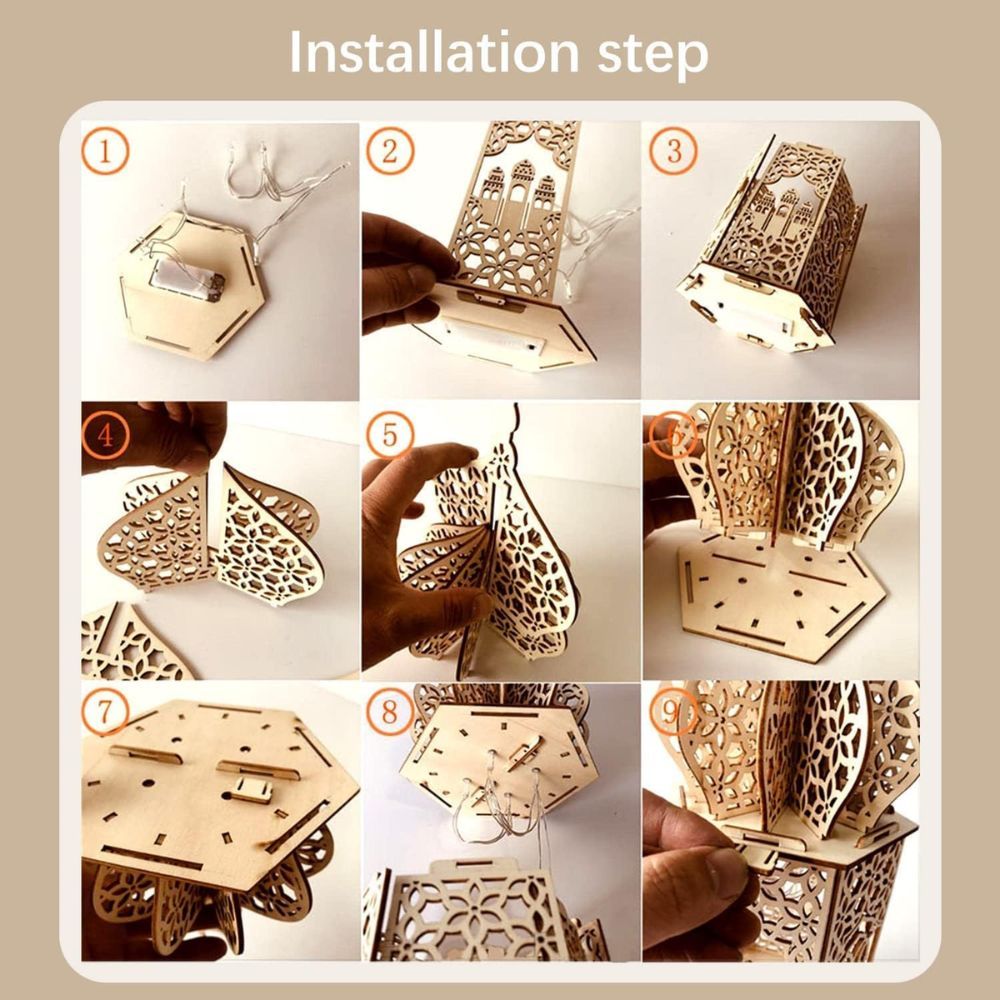 Installation step

1

2

3

4

5

6

7

8

9