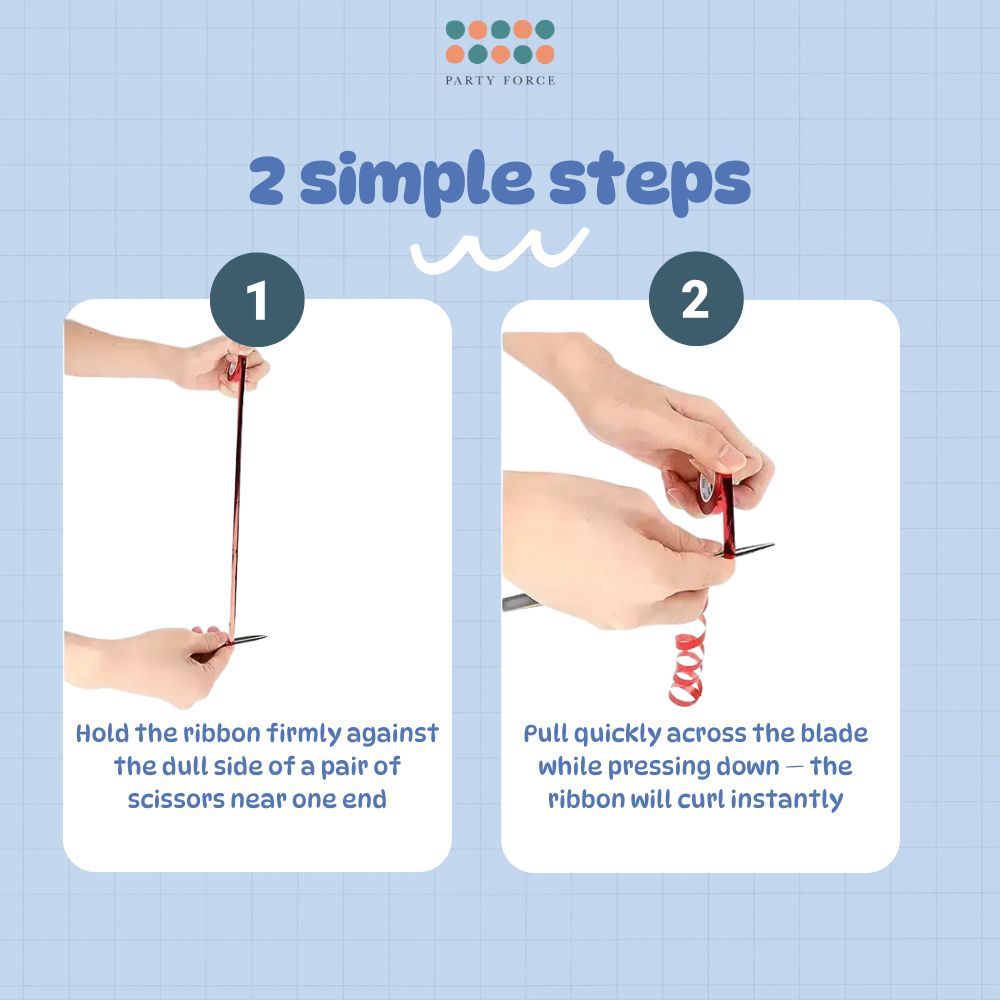 PARTY FORCE

2 simple steps

1

Hold the ribbon firmly against the dull side of a pair of scissors near one end

2

Pull quickly across the blade while pressing down — the ribbon will curl instantly