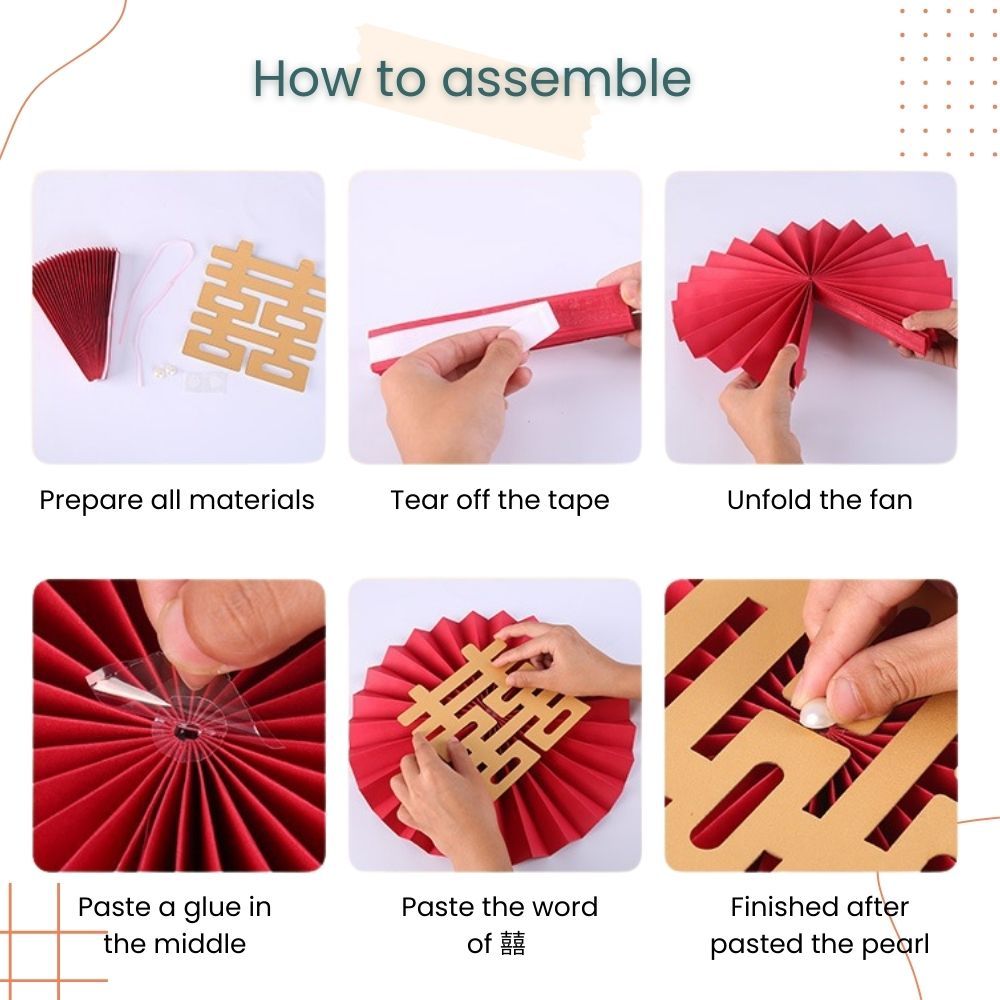 How to assemble

Prepare all materials

Tear off the tape

Unfold the fan

Paste a glue in the middle

Paste the word of 囍

Finished after pasted the pearl