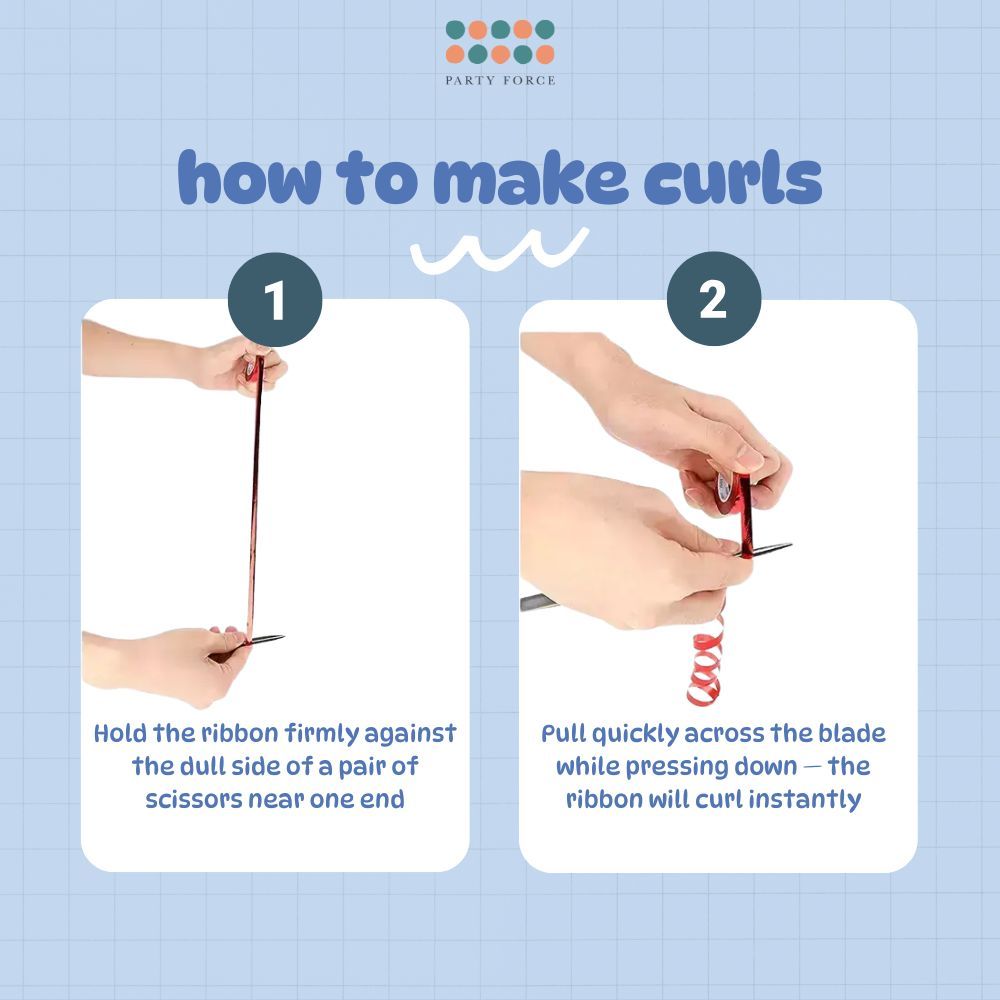 PARTY FORCE

how to make curls

1

Hold the ribbon firmly against the dull side of a pair of scissors near one end

2

Pull quickly across the blade while pressing down — the ribbon will curl instantly