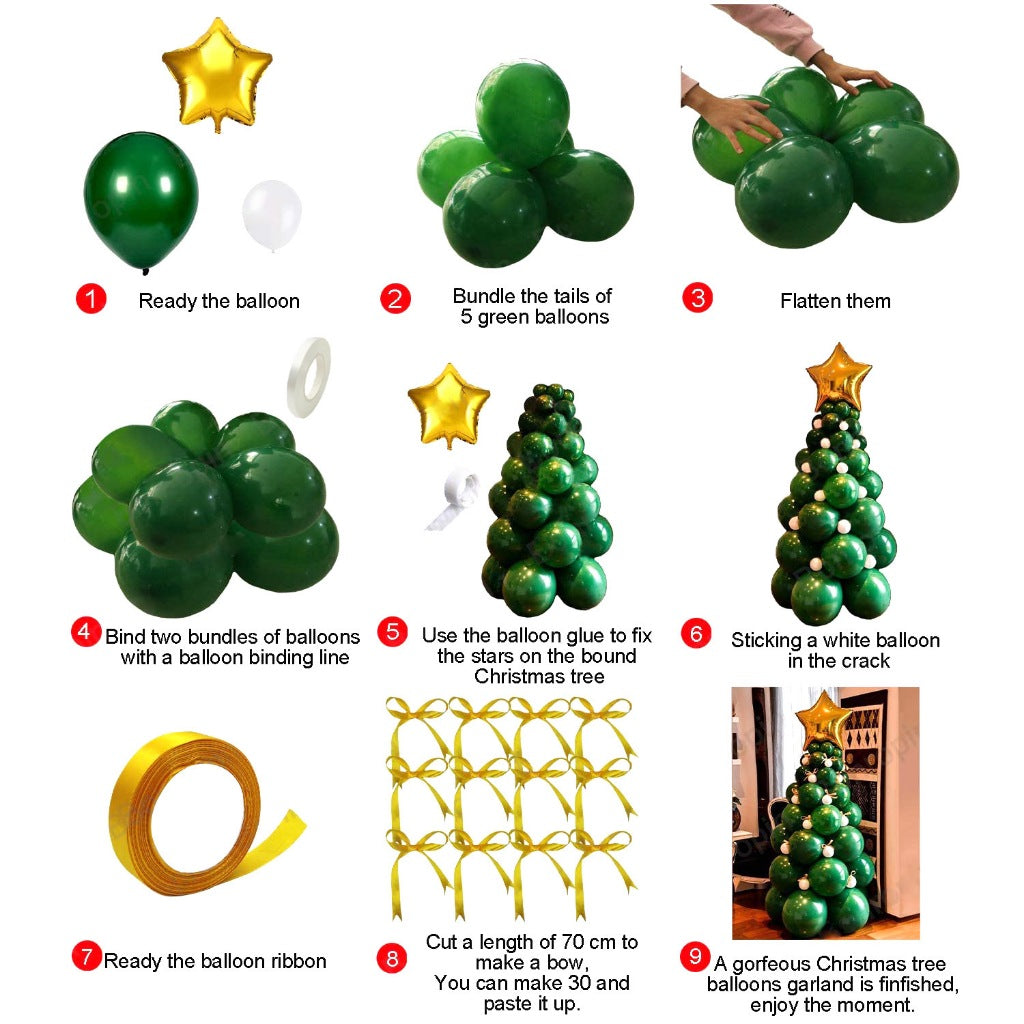 1 Ready the balloon

2 Bundle the tails of 5 green balloons

3 Flatten them

4 Bind two bundles of balloons with a balloon binding line

5 Use the balloon glue to fix the stars on the bound Christmas tree

6 Sticking a white balloon in the crack

7 Ready the balloon ribbon

8 Cut a length of 70 cm to make a bow, You can make 30 and paste it up.

9 A gorfeous Christmas tree balloons garland is finfished, enjoy the moment.