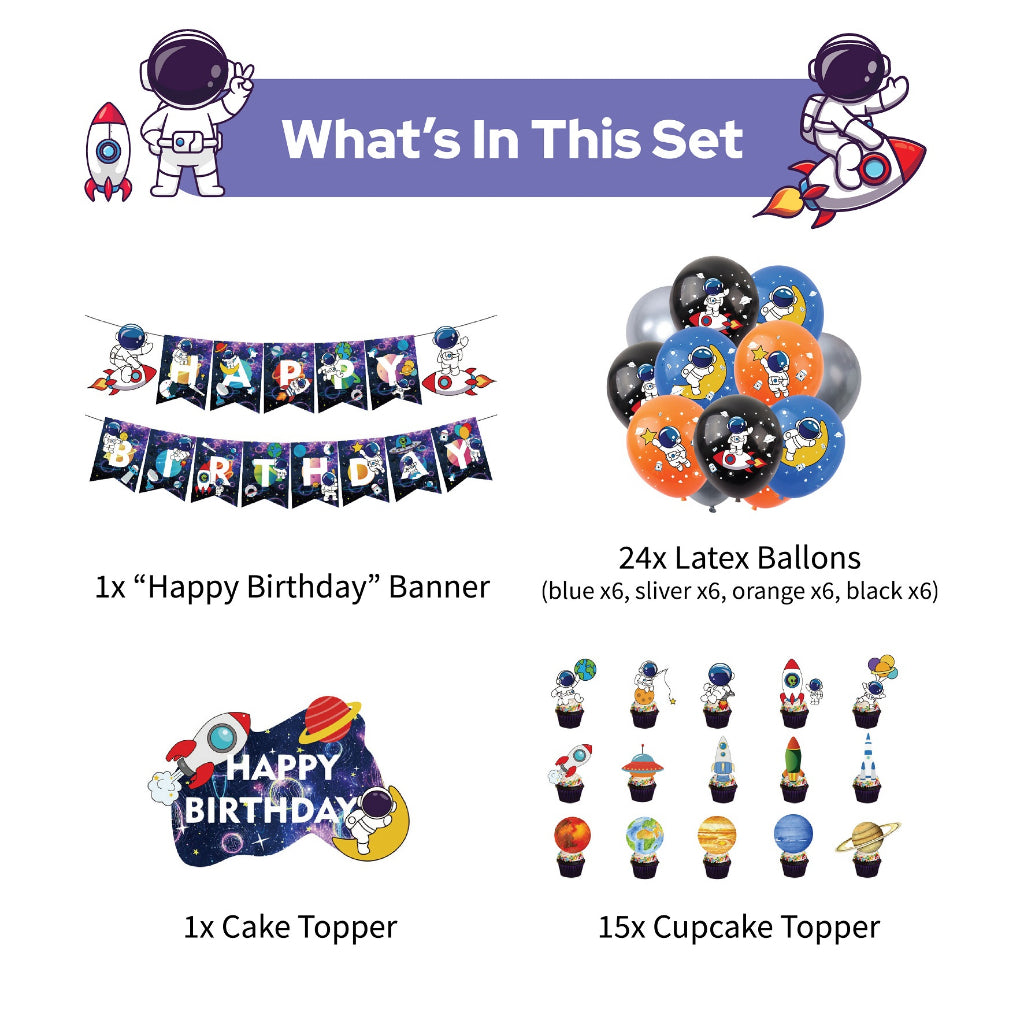 What's In This Set

HAPPY
BIRTHDAY

1x "Happy Birthday" Banner

24x Latex Ballons
(blue x6, sliver x6, orange x6, black x6)

HAPPY BIRTHDAY

1x Cake Topper

15x Cupcake Topper