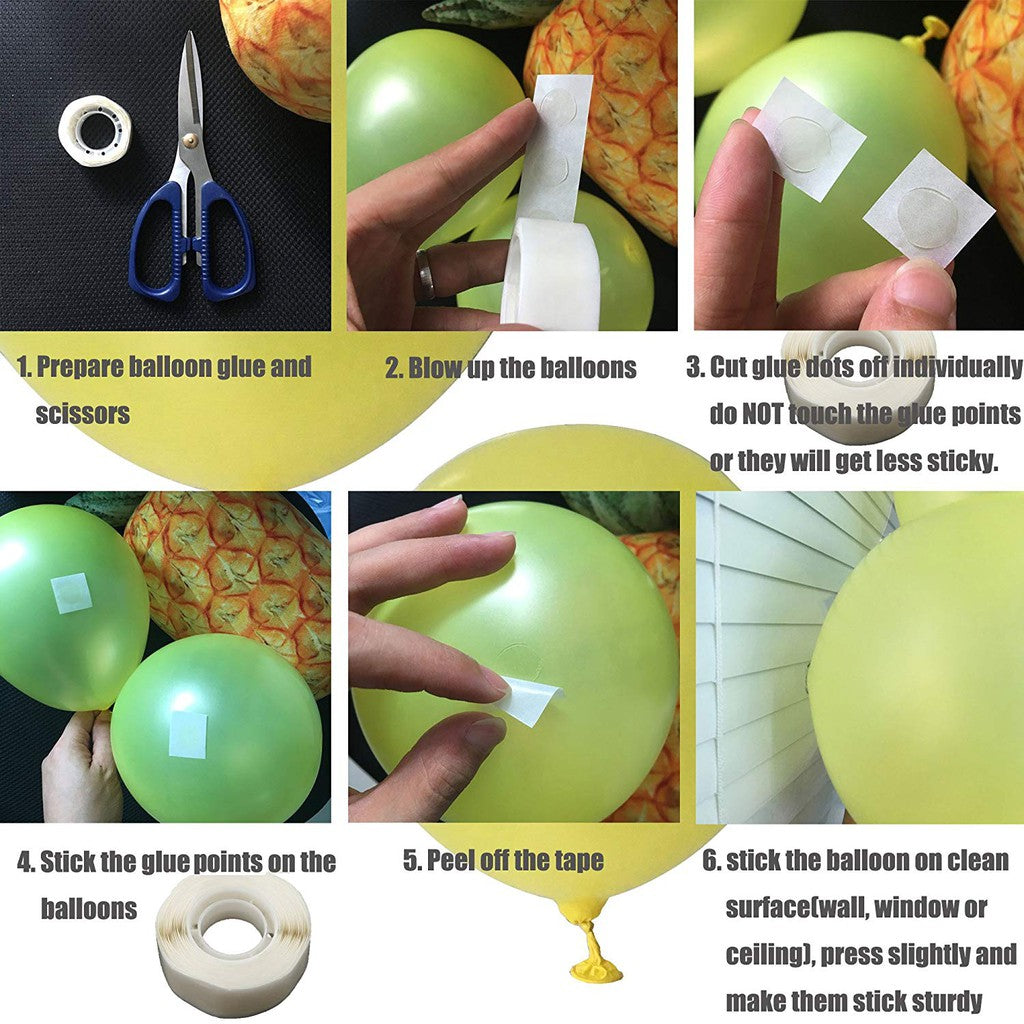 1. Prepare balloon glue and scissors

2. Blow up the balloons

3. Cut glue dots off individually do NOT touch the glue points or they will get less sticky.

4. Stick the glue points on the balloons

5. Peel off the tape

6. stick the balloon on clean surface(wall, window or ceiling), press slightly and make them stick sturdy